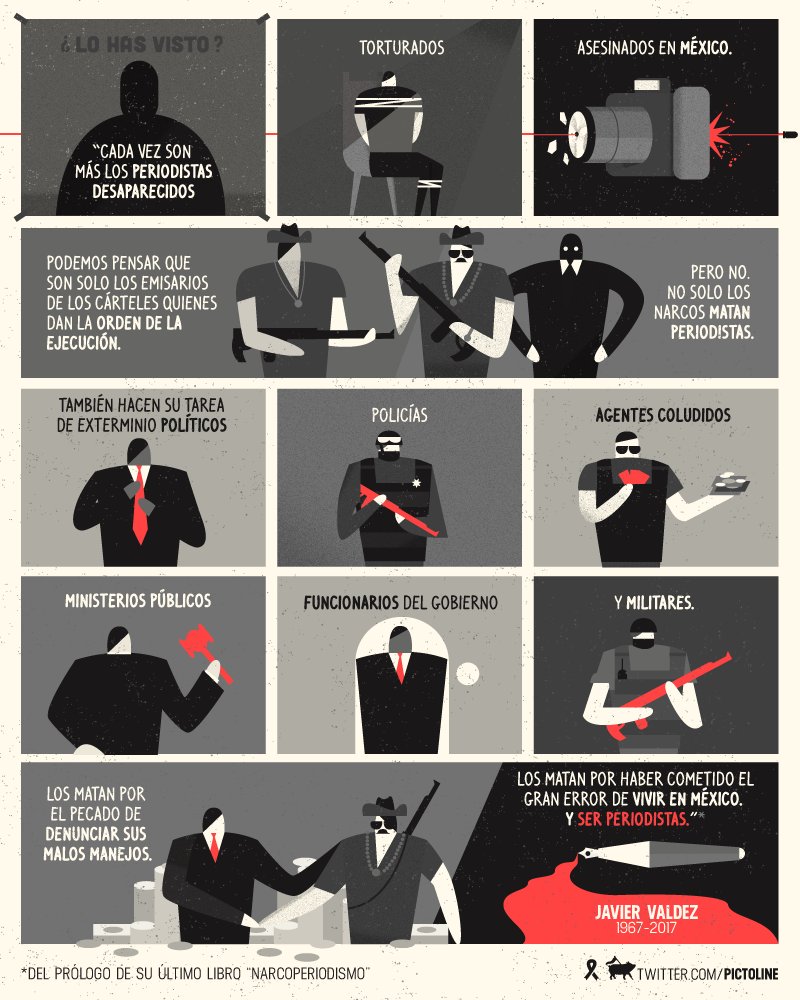 ¿LO HAS VISTO?

"CADA VEZ SON MÁS LOS PERIODISTAS DESAPARECIDOS

TORTURADOS

ASESINADOS EN MÉXICO.

PODEMOS PENSAR QUE SON SOLO LOS EMISARIOS DE LOS CÁRTELES QUIENES DAN LA ORDEN DE LA EJECUCIÓN.

PERO NO. NO SOLO LOS NARCOS MATAN PERIODISTAS.

TAMBIÉN HACEN SU TAREA DE EXTERMINIO POLÍTICOS

POLICÍAS

AGENTES COLUDIDOS

MINISTERIOS PÚBLICOS

FUNCIONARIOS DEL GOBIERNO

Y MILITARES.

LOS MATAN POR EL PECADO DE DENUNCIAR SUS MALOS MANEJOS.

LOS MATAN POR HABER COMETIDO EL GRAN ERROR DE VIVIR EN MÉXICO. Y SER PERIODISTAS."*

JAVIER VALDEZ
1967-2017

*DEL PRÓLOGO DE SU ÚLTIMO LIBRO "NARCOPERIODISMO"

TWITTER.COM/PICTOLINE